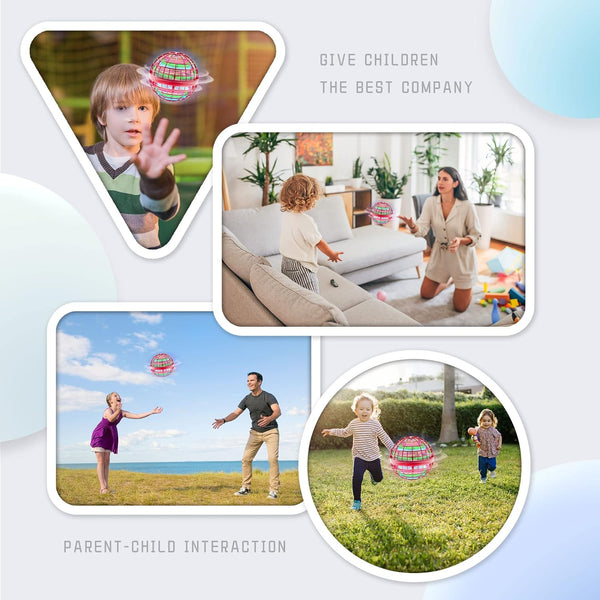 GIVE CHILDREN
THE BEST COMPANY

PARENT-CHILD INTERACTION