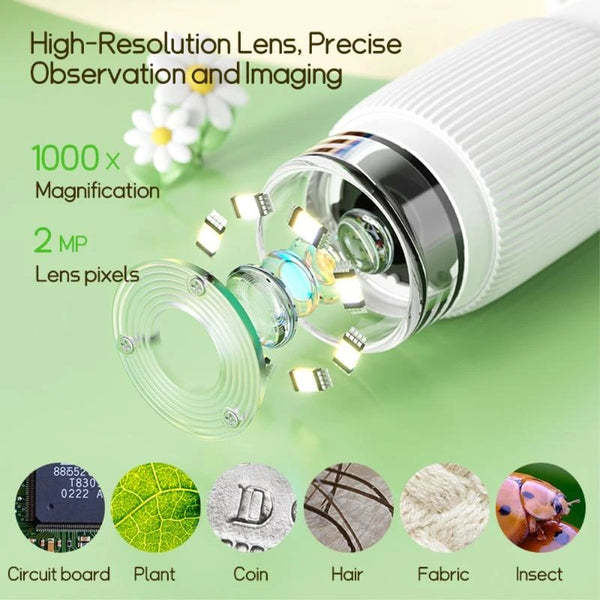 High-Resolution Lens, Precise Observation and Imaging

1000 x
Magnification

2 MP
Lens pixels

88552
T830
0222 A

D

Circuit board Plant Coin Hair Fabric Insect